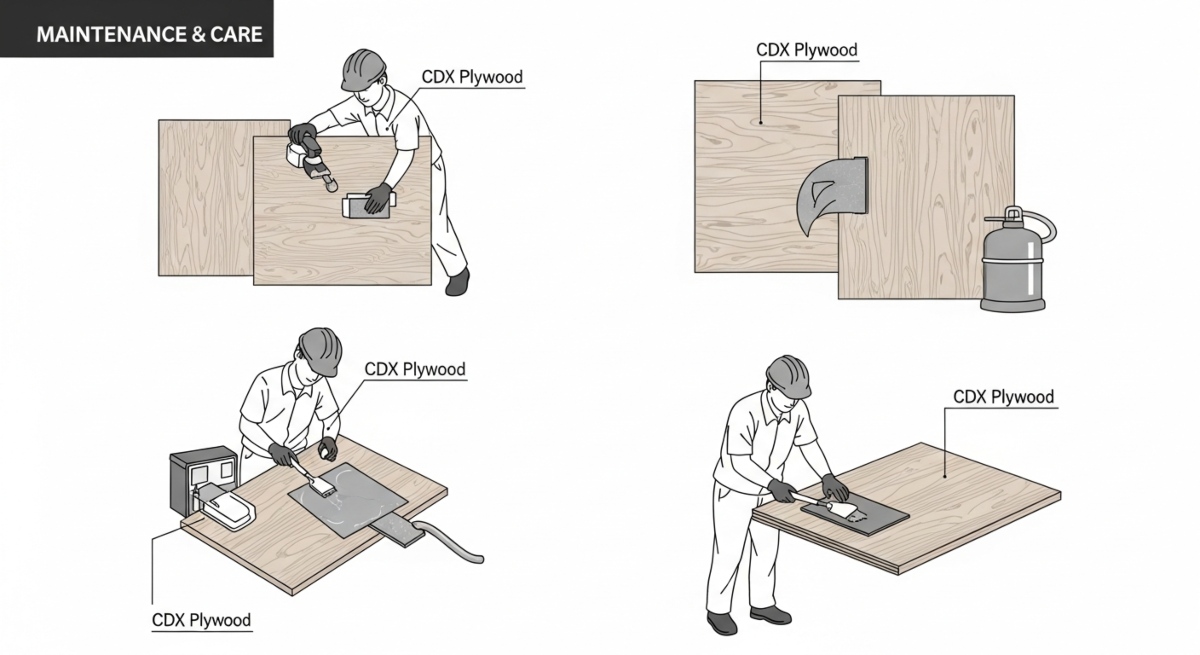 MAINTENANCE & CARE

CDX Plywood

CDX Plywood

CDX Plywood

CDX Plywood

CDX Plywood